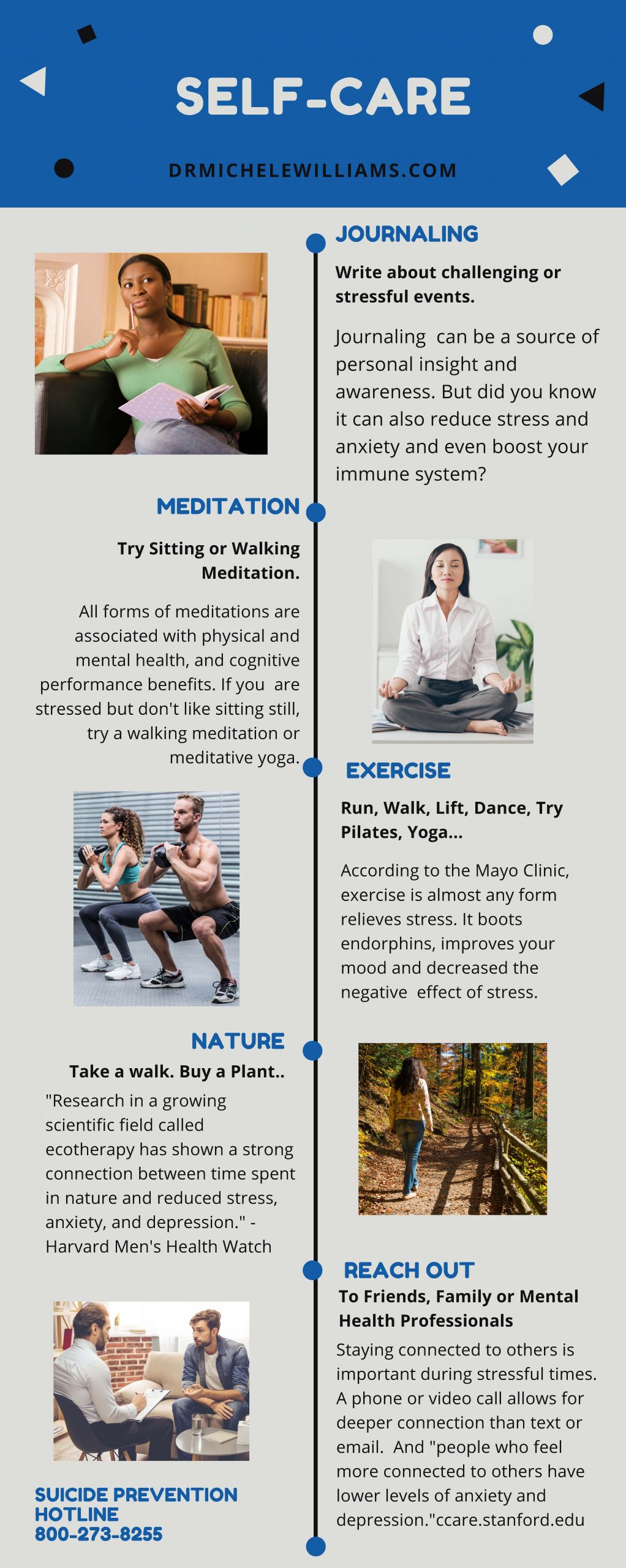 SELF-CARE

DRMICHELEWILLIAMS.COM

JOURNALING

Write about challenging or stressful events.

Journaling can be a source of personal insight and awareness. But did you know it can also reduce stress and anxiety and even boost your immune system?

MEDITATION

Try Sitting or Walking Meditation.

All forms of meditations are associated with physical and mental health, and cognitive performance benefits. If you are stressed but don't like sitting still, try a walking meditation or meditative yoga.

EXERCISE

Run, Walk, Lift, Dance, Try Pilates, Yoga...

According to the Mayo Clinic, exercise is almost any form relieves stress. It boots endorphins, improves your mood and decreased the negative effect of stress.

NATURE

Take a walk. Buy a Plant..

"Research in a growing scientific field called ecotherapy has shown a strong connection between time spent in nature and reduced stress, anxiety, and depression." - Harvard Men's Health Watch

REACH OUT

To Friends, Family or Mental Health Professionals

Staying connected to others is important during stressful times. A phone or video call allows for deeper connection than text or email. And "people who feel more connected to others have lower levels of anxiety and depression."ccare.stanford.edu

SUICIDE PREVENTION HOTLINE
800-273-8255